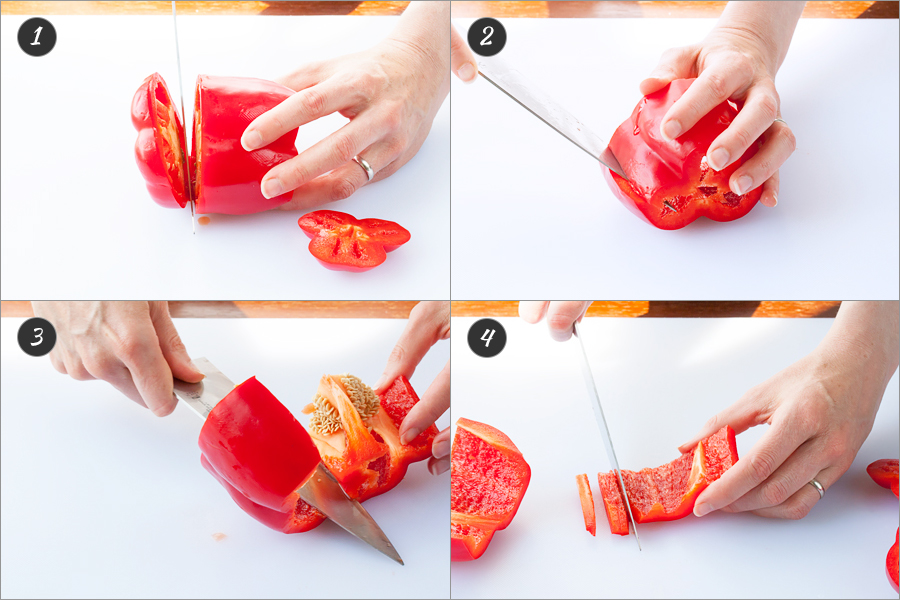 1

2

3

4